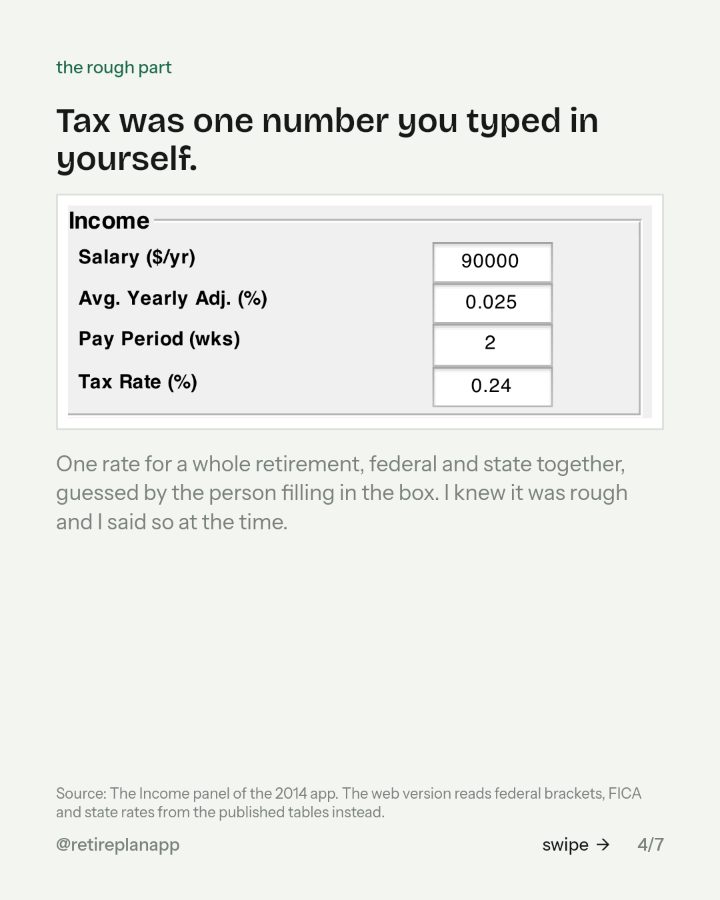 the rough part

Tax was one number you typed in yourself.

Income

| Salary ($/yr) | 90000 |
|---|---|
| Avg. Yearly Adj. (%) | 0.025 |
| Pay Period (wks) | 2 |
| Tax Rate (%) | 0.24 |

One rate for a whole retirement, federal and state together, guessed by the person filling in the box. I knew it was rough and I said so at the time.

Source: The Income panel of the 2014 app. The web version reads federal brackets, FICA and state rates from the published tables instead.

@retireplanapp

swipe →   4/7